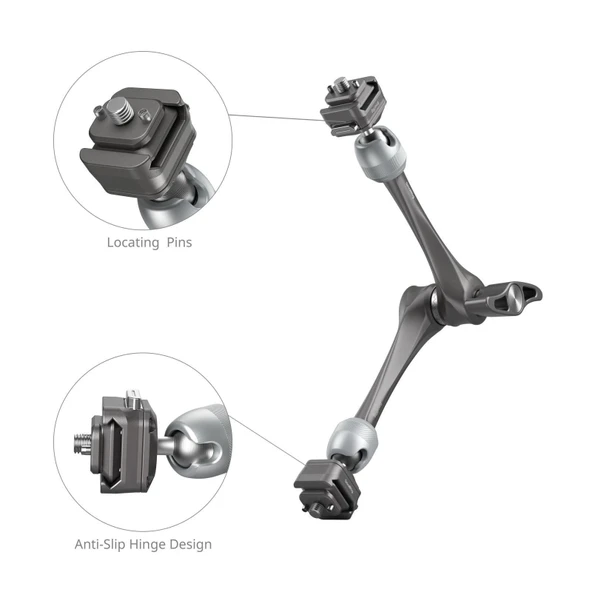 Locating Pins

Anti-Slip Hinge Design