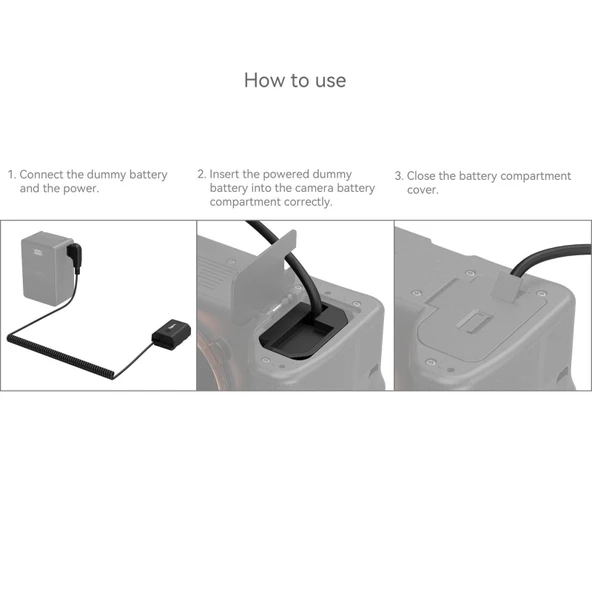 How to use

1. Connect the dummy battery and the power.

2. Insert the powered dummy battery into the camera battery compartment correctly.

3. Close the battery compartment cover.