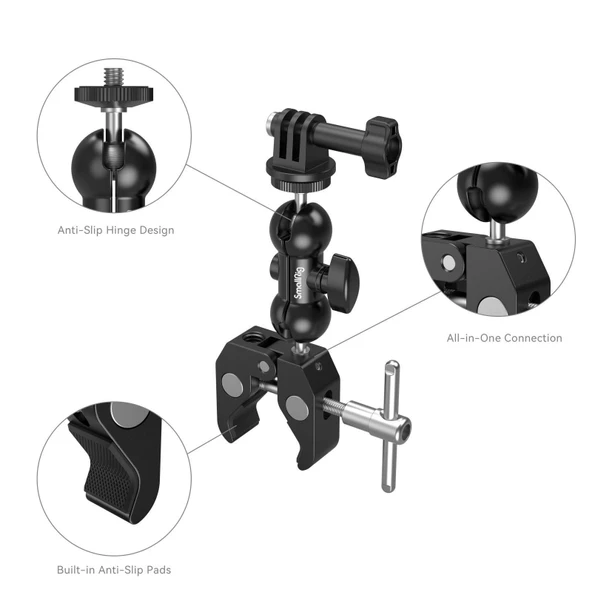 Anti-Slip Hinge Design

SmallRig

All-in-One Connection

Built-in Anti-Slip Pads