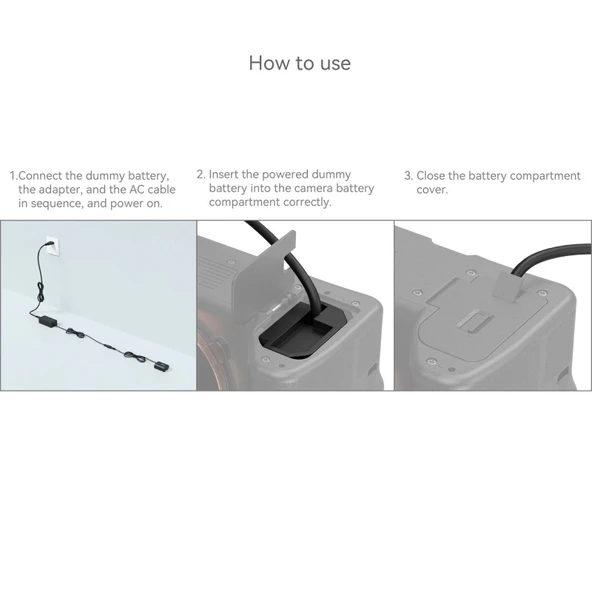 How to use

1.Connect the dummy battery, the adapter, and the AC cable in sequence, and power on.

2. Insert the powered dummy battery into the camera battery compartment correctly.

3. Close the battery compartment cover.