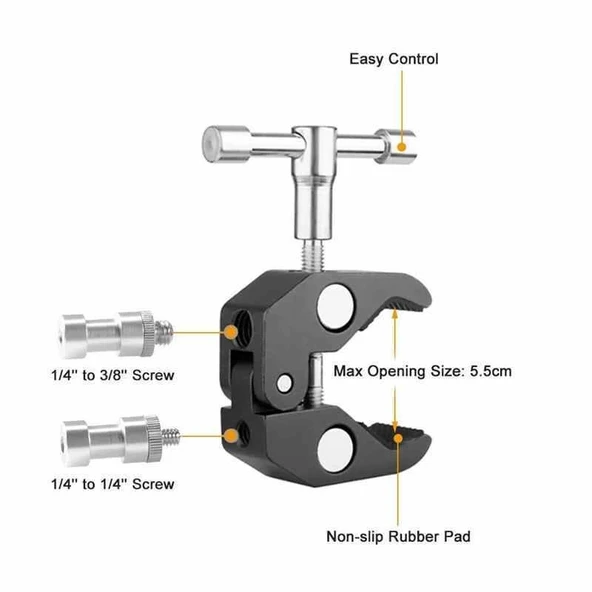 Easy Control

1/4'' to 3/8'' Screw

Max Opening Size: 5.5cm

1/4'' to 1/4'' Screw

Non-slip Rubber Pad