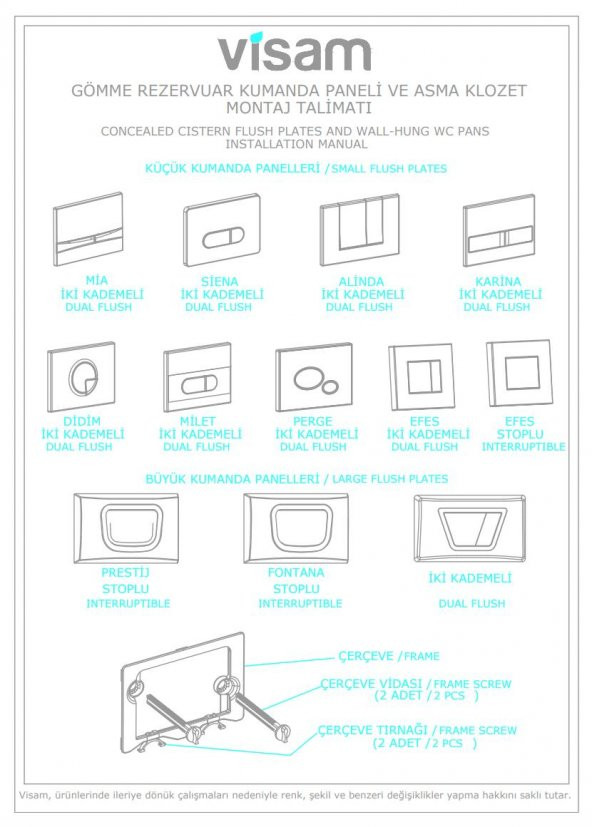 visam

GÖMME REZERVUAR KUMANDA PANELİ VE ASMA KLOZET MONTAJ TALİMATI

CONCEALED CISTERN FLUSH PLATES AND WALL-HUNG WC PANS INSTALLATION MANUAL

KÜÇÜK KUMANDA PANELLERİ / SMALL FLUSH PLATES

MİA
İKİ KADEMELİ
DUAL FLUSH

SİENA
İKİ KADEMELİ
DUAL FLUSH

ALİNDA
İKİ KADEMELİ
DUAL FLUSH

KARİNA
İKİ KADEMELİ
DUAL FLUSH

DİDİM
İKİ KADEMELİ
DUAL FLUSH

MİLET
İKİ KADEMELİ
DUAL FLUSH

PERGE
İKİ KADEMELİ
DUAL FLUSH

EFES
İKİ KADEMELİ
DUAL FLUSH

EFES
STOPLU
INTERRUPTIBLE

BÜYÜK KUMANDA PANELLERİ / LARGE FLUSH PLATES

PRESTİJ
STOPLU
INTERRUPTIBLE

FONTANA
STOPLU
INTERRUPTIBLE

İKİ KADEMELİ
DUAL FLUSH

ÇERÇEVE / FRAME

ÇERÇEVE VİDASI / FRAME SCREW
(2 ADET / 2 PCS )

ÇERÇEVE TIRNAĞI / FRAME SCREW
(2 ADET / 2 PCS )

Visam, ürünlerinde ileriye dönük çalışmaları nedeniyle renk, şekil ve benzeri değişiklikler yapma hakkını saklı tutar.