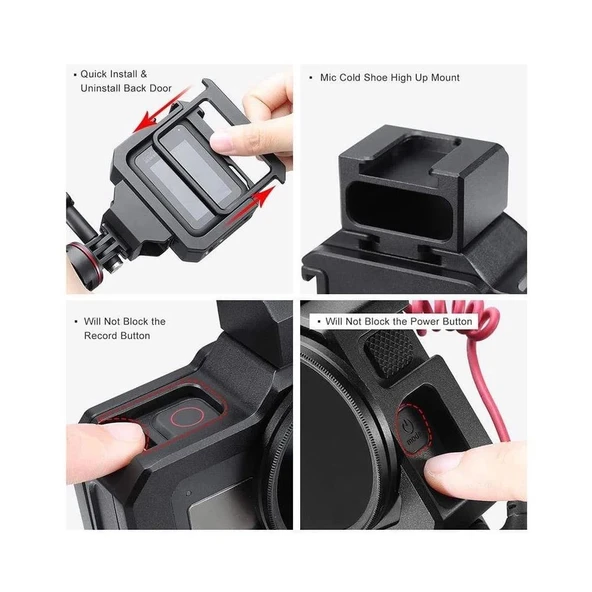 • Quick Install & Uninstall Back Door

• Mic Cold Shoe High Up Mount

• Will Not Block the Record Button

• Will Not Block the Power Button

mode