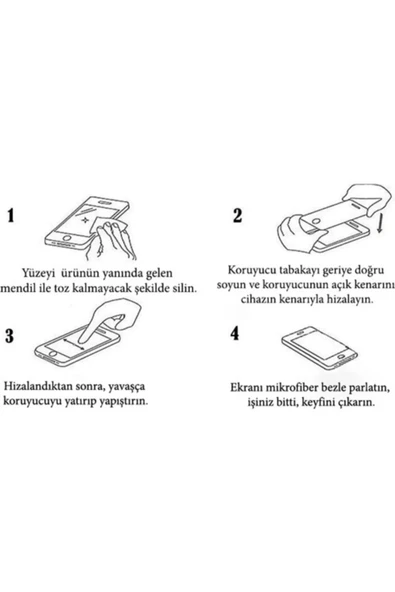 1

Yüzeyi ürünün yanında gelen mendil ile toz kalmayacak şekilde silin.

2

Koruyucu tabakayı geriye doğru soyun ve koruyucunun açık kenarını cihazın kenarıyla hizalayın.

3

Hizalandıktan sonra, yavaşça koruyucuyu yatırıp yapıştırın.

4

Ekranı mikrofiber bezle parlatın, işiniz bitti, keyfini çıkarın.