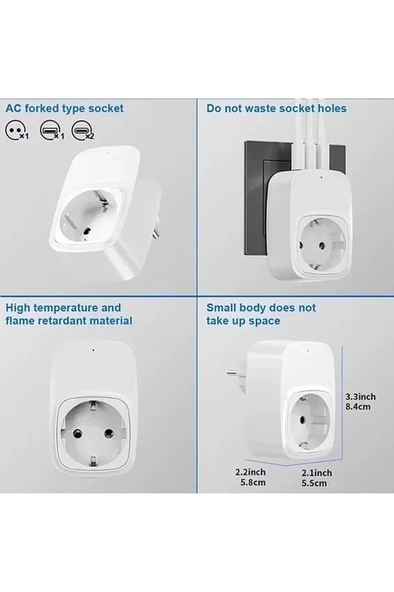 AC forked type socket

×1 ×1 ×2

Do not waste socket holes

High temperature and flame retardant material

Small body does not take up space

3.3inch
8.4cm

2.2inch
5.8cm

2.1inch
5.5cm