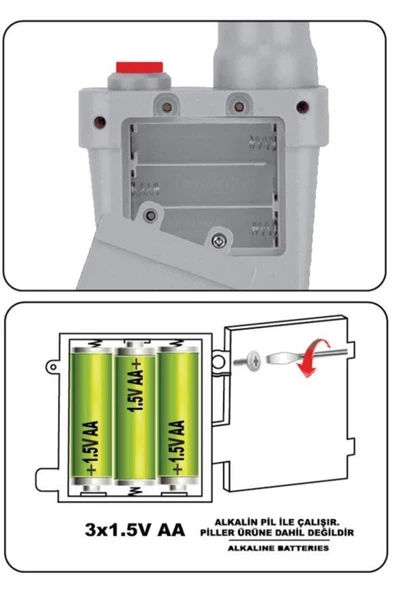 +1.5V AA

1.5V AA+

+1.5V AA

3x1.5V AA

ALKALİN PİL İLE ÇALIŞIR.
PİLLER ÜRÜNE DAHİL DEĞİLDİR

ALKALINE BATTERIES