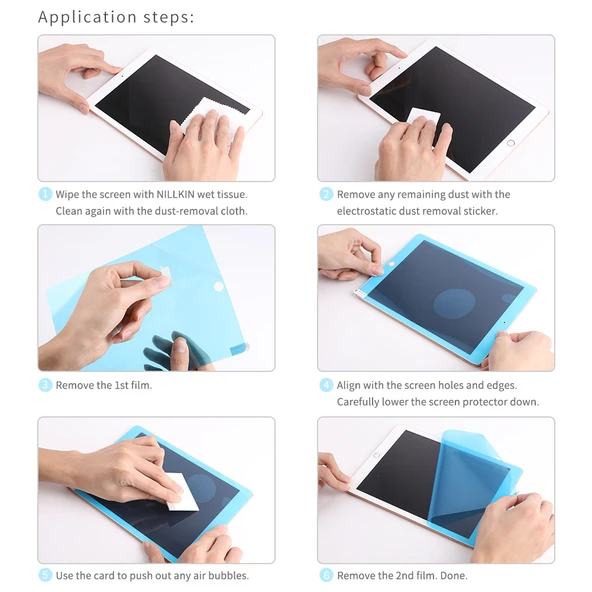 Application steps:

1 Wipe the screen with NILLKIN wet tissue. Clean again with the dust-removal cloth.

2 Remove any remaining dust with the electrostatic dust removal sticker.

3 Remove the 1st film.

4 Align with the screen holes and edges. Carefully lower the screen protector down.

5 Use the card to push out any air bubbles.

6 Remove the 2nd film. Done.