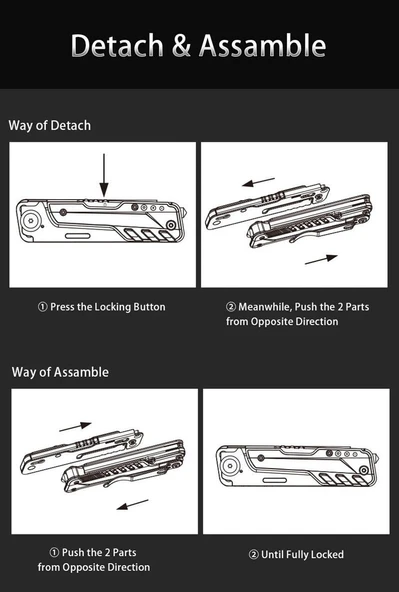 Detach & Assamble

Way of Detach

① Press the Locking Button

② Meanwhile, Push the 2 Parts from Opposite Direction

Way of Assamble

① Push the 2 Parts from Opposite Direction

② Until Fully Locked