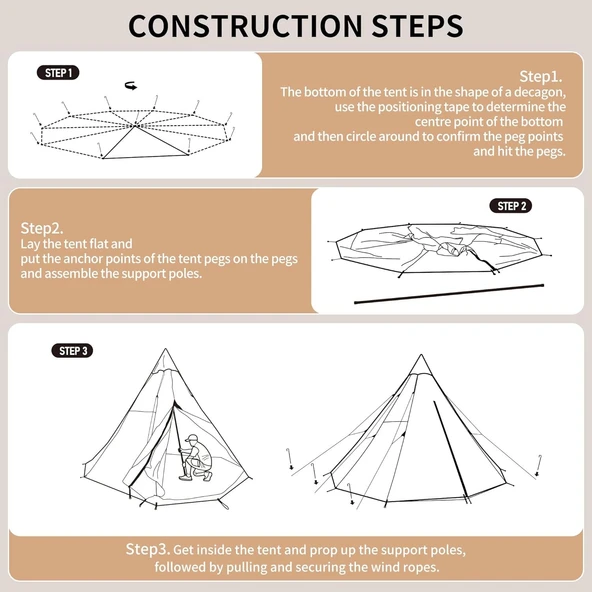 CONSTRUCTION STEPS

STEP 1

Step1.
The bottom of the tent is in the shape of a decagon, use the positioning tape to determine the centre point of the bottom and then circle around to confirm the peg points and hit the pegs.

Step2.
Lay the tent flat and put the anchor points of the tent pegs on the pegs and assemble the support poles.

STEP 2

STEP 3

Step3. Get inside the tent and prop up the support poles, followed by pulling and securing the wind ropes.