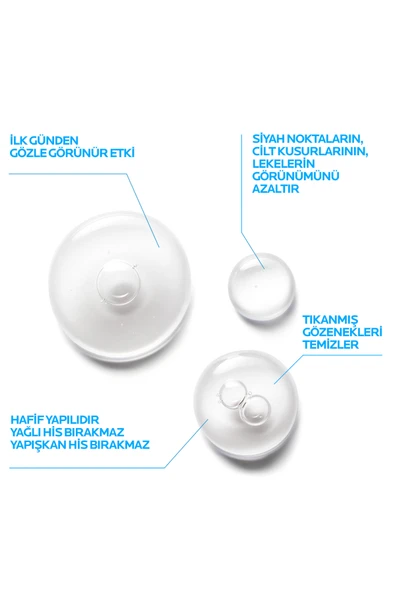 İLK GÜNDEN GÖZLE GÖRÜNÜR ETKİ

SİYAH NOKTALARIN, CİLT KUSURLARININ, LEKELERİN GÖRÜNÜMÜNÜ AZALTIR

TIKANMIŞ GÖZENEKLERİ TEMİZLER

HAFİF YAPILIDIR
YAĞLI HİS BIRAKMAZ
YAPIŞKAN HİS BIRAKMAZ