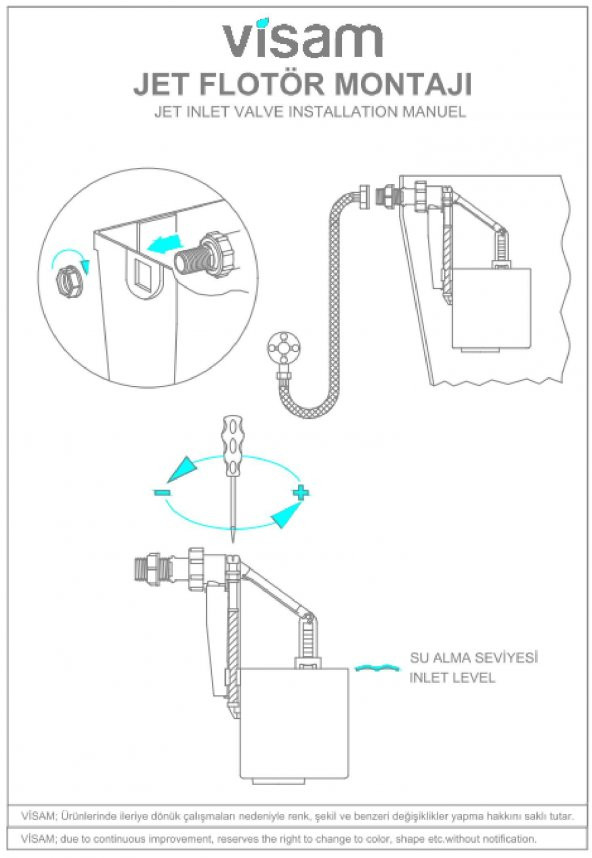 visam

JET FLOTÖR MONTAJI
JET INLET VALVE INSTALLATION MANUEL

−
+

SU ALMA SEVİYESİ
INLET LEVEL

VİSAM; Ürünlerinde ileriye dönük çalışmaları nedeniyle renk, şekil ve benzeri değişiklikler yapma hakkını saklı tutar.

VİSAM; due to continuous improvement, reserves the right to change to color, shape etc.without notification.