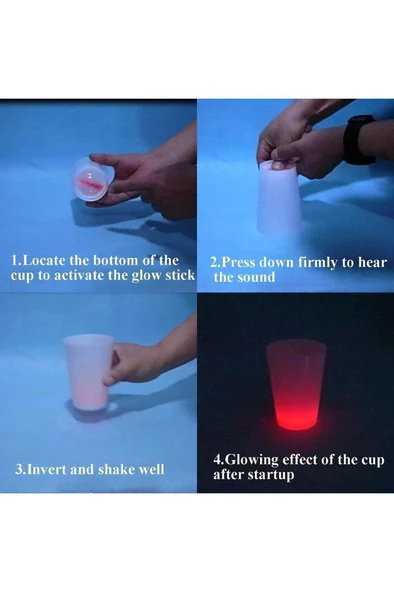 1.Locate the bottom of the cup to activate the glow stick

2.Press down firmly to hear the sound

3.Invert and shake well

4.Glowing effect of the cup after startup