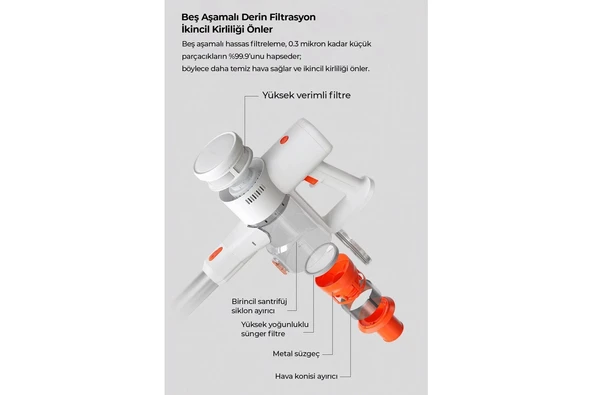 Beş Aşamalı Derin Filtrasyon İkincil Kirliliği Önler

Beş aşamalı hassas filtreleme, 0.3 mikron kadar küçük parçacıkların %99.9'unu hapseder; böylece daha temiz hava sağlar ve ikincil kirliliği önler.

Yüksek verimli filtre

Birincil santrifüj siklon ayırıcı

Yüksek yoğunluklu sünger filtre

Metal süzgeç

Hava konisi ayırıcı