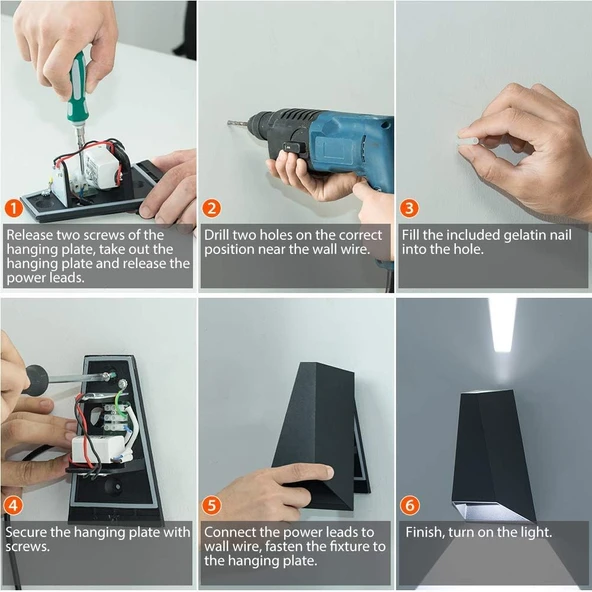 1
Release two screws of the hanging plate, take out the hanging plate and release the power leads.

2
Drill two holes on the correct position near the wall wire.

3
Fill the included gelatin nail into the hole.

4
Secure the hanging plate with screws.

5
Connect the power leads to wall wire, fasten the fixture to the hanging plate.

6
Finish, turn on the light.