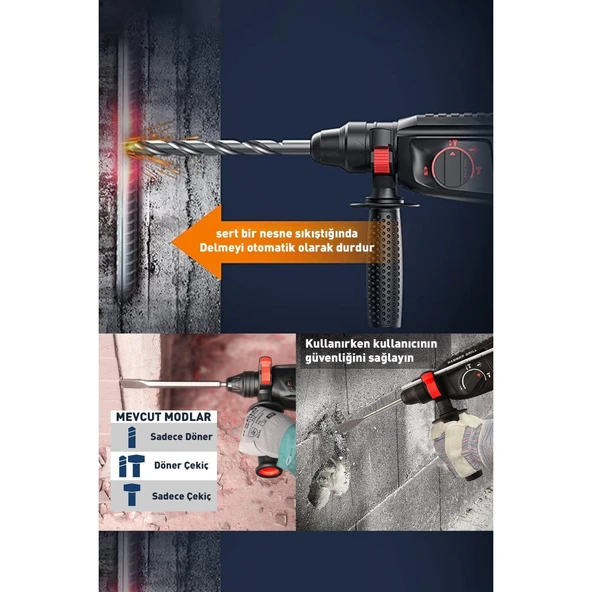 sert bir nesne sıkıştığında
Delmeyi otomatik olarak durdur

Kullanırken kullanıcının
güvenliğini sağlayın

HAMMER DRILL

MEVCUT MODLAR
Sadece Döner
Döner Çekiç
Sadece Çekiç