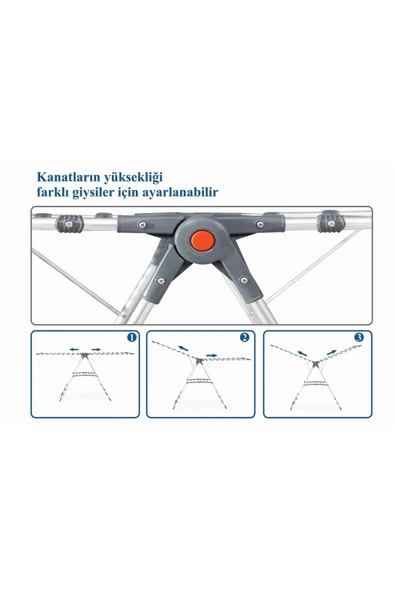 Kanatların yüksekliği farklı giysiler için ayarlanabilir

1

2

3