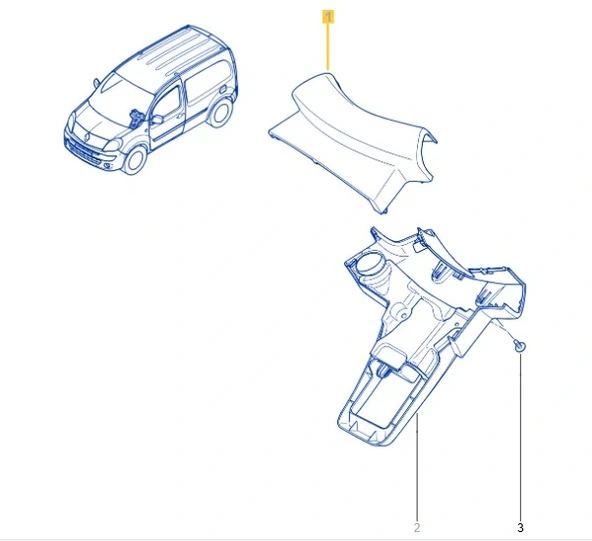 1

2

3