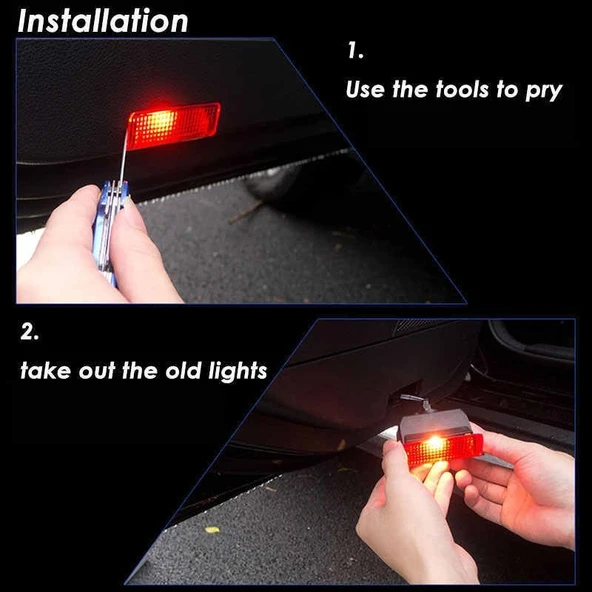 Installation

1.

Use the tools to pry

2.

take out the old lights