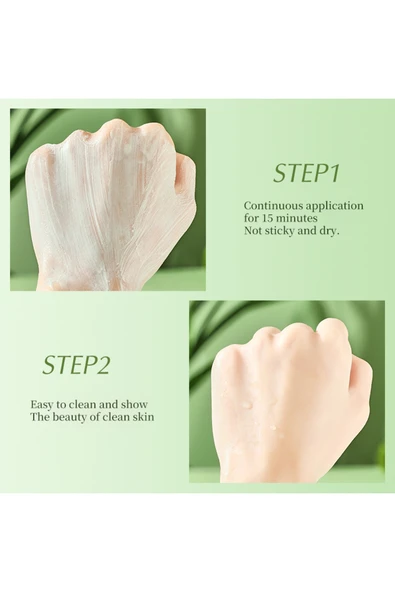 STEP1

Continuous application for 15 minutes
Not sticky and dry.

STEP2

Easy to clean and show
The beauty of clean skin