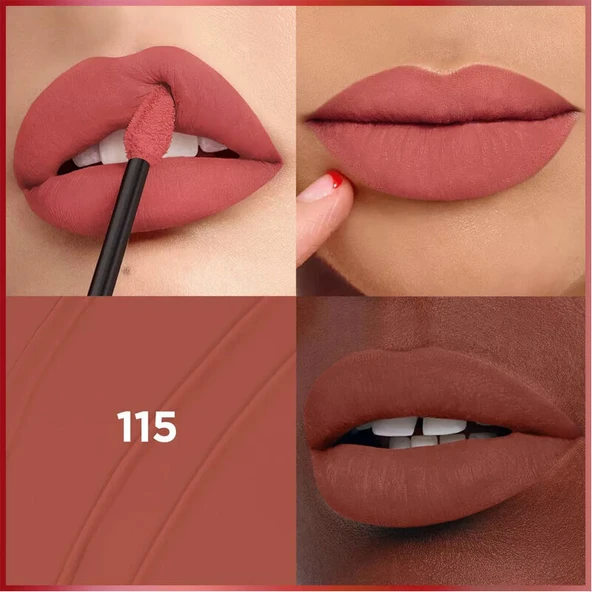 115