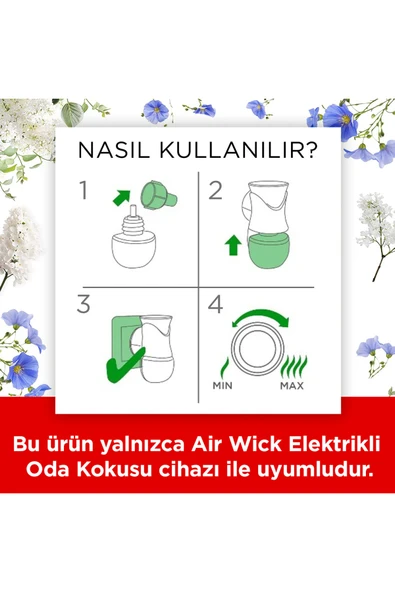 NASIL KULLANILIR?

1

2

3

4

MIN

MAX

Bu ürün yalnızca Air Wick Elektrikli Oda Kokusu cihazı ile uyumludur.