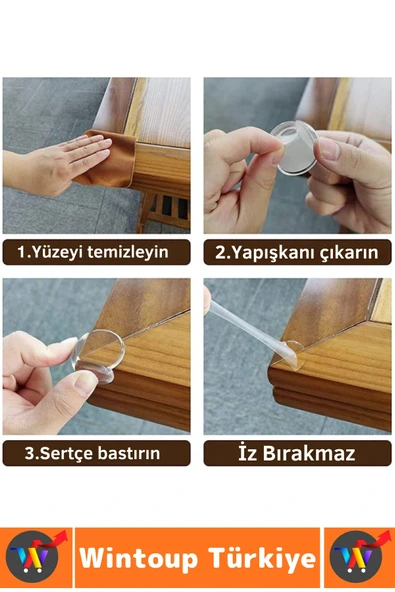 1.Yüzeyi temizleyin

2.Yapışkanı çıkarın

3.Sertçe bastırın

İz Bırakmaz

W

Wintoup Türkiye

W