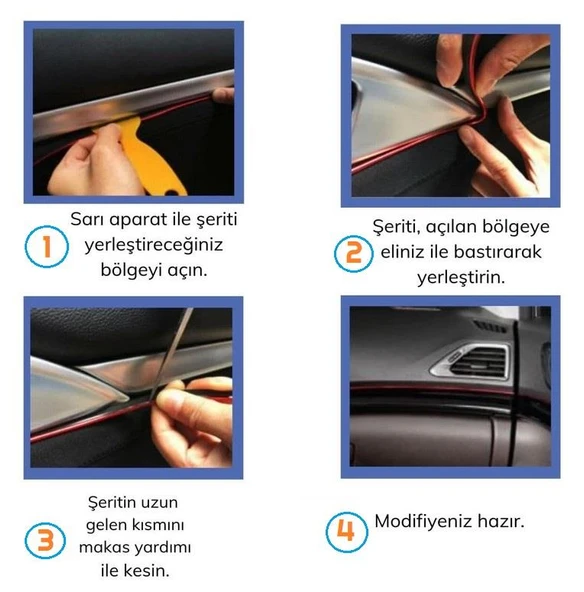 1
Sarı aparat ile şeriti yerleştireceğiniz bölgeyi açın.

2
Şeriti, açılan bölgeye eliniz ile bastırarak yerleştirin.

3
Şeritin uzun gelen kısmını makas yardımı ile kesin.

4
Modifiyeniz hazır.