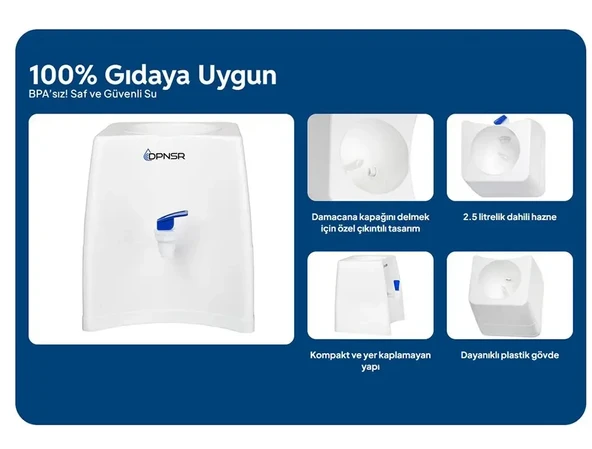 100% Gıdaya Uygun
BPA'sız! Saf ve Güvenli Su

DPNSR

Damacana kapağını delmek için özel çıkıntılı tasarım

2.5 litrelik dahili hazne

Kompakt ve yer kaplamayan yapı

Dayanıklı plastik gövde