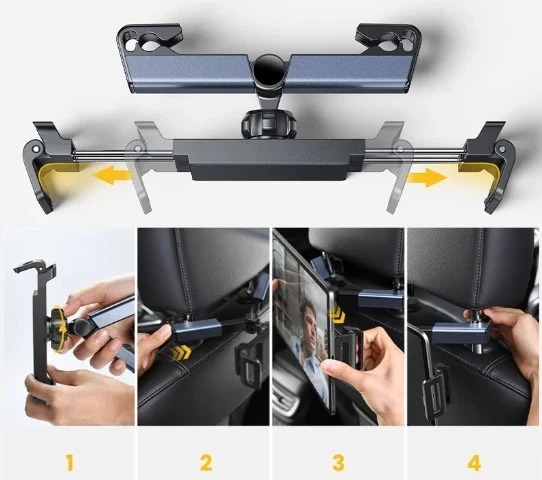 1

2

3

4