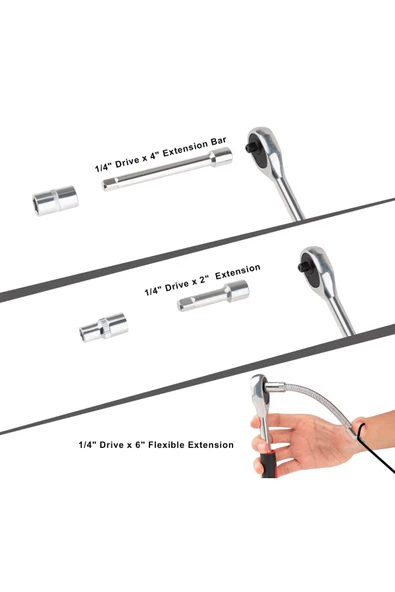 1/4" Drive x 4" Extension Bar

1/4" Drive x 2" Extension

1/4" Drive x 6" Flexible Extension