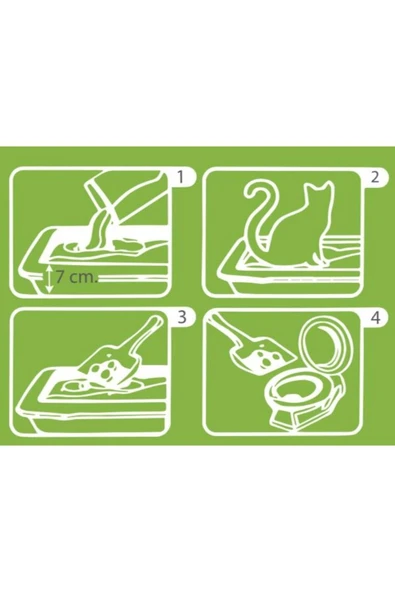 1
7 cm.
2
3
4