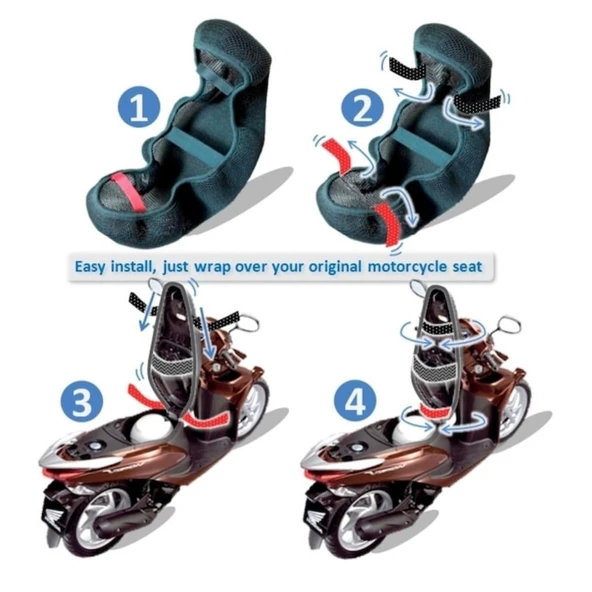 1

2

Easy install, just wrap over your original motorcycle seat

3

4