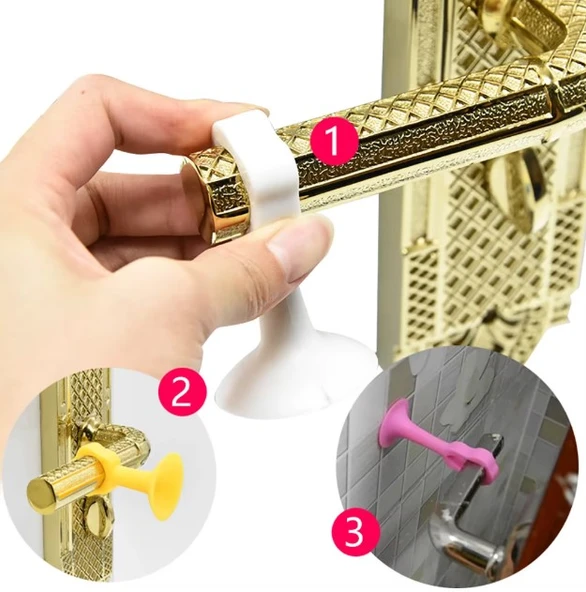 1
2
3