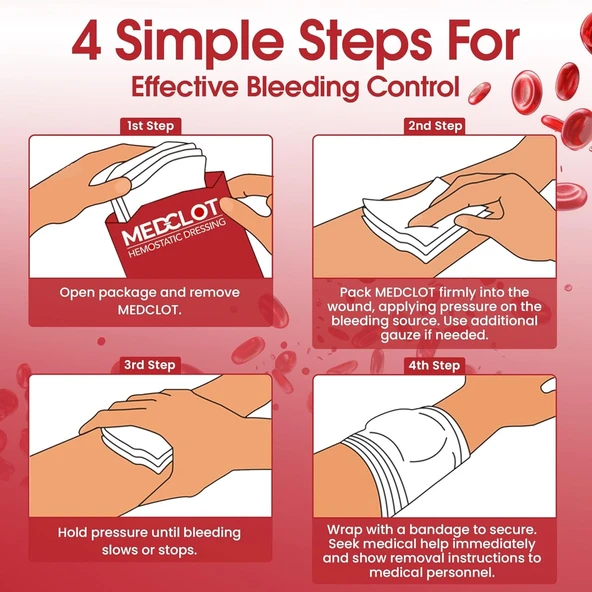 4 Simple Steps For
Effective Bleeding Control

1st Step

MEDCLOT
HEMOSTATIC DRESSING

Open package and remove MEDCLOT.

2nd Step

Pack MEDCLOT firmly into the wound, applying pressure on the bleeding source. Use additional gauze if needed.

3rd Step

Hold pressure until bleeding slows or stops.

4th Step

Wrap with a bandage to secure. Seek medical help immediately and show removal instructions to medical personnel.