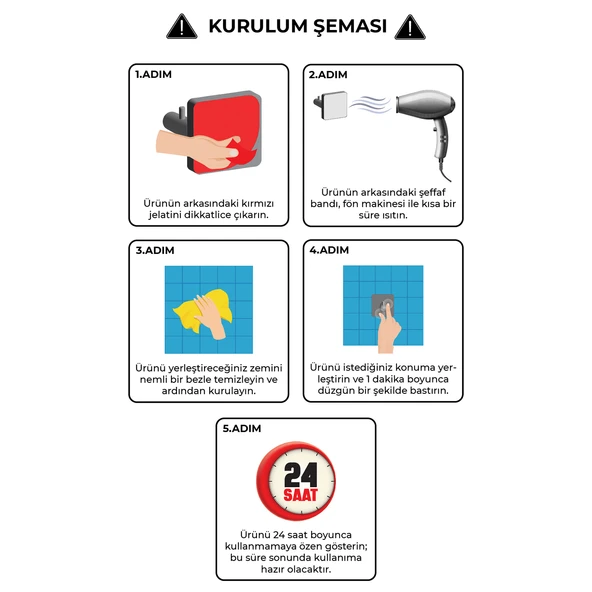 KURULUM ŞEMASI

1.ADIM

Ürünün arkasındaki kırmızı jelatini dikkatlice çıkarın.

2.ADIM

Ürünün arkasındaki şeffaf bandı, fön makinesi ile kısa bir süre ısıtın.

3.ADIM

Ürünü yerleştireceğiniz zemini nemli bir bezle temizleyin ve ardından kurulayın.

4.ADIM

Ürünü istediğiniz konuma yerleştirin ve 1 dakika boyunca düzgün bir şekilde bastırın.

5.ADIM

24 SAAT

Ürünü 24 saat boyunca kullanmamaya özen gösterin; bu süre sonunda kullanıma hazır olacaktır.