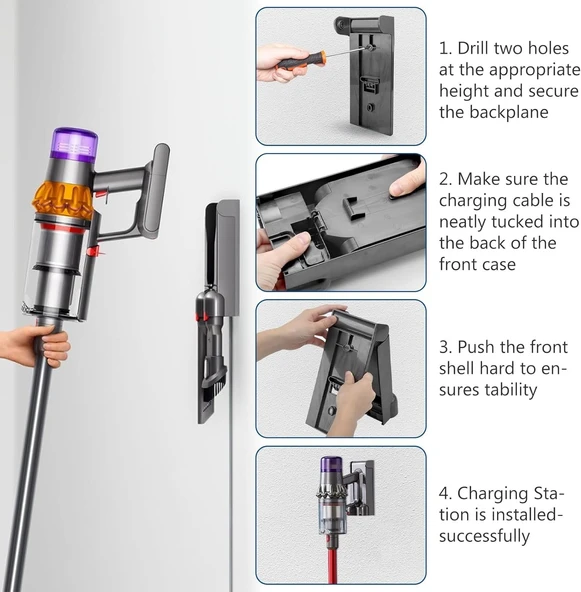 1. Drill two holes at the appropriate height and secure the backplane

2. Make sure the charging cable is neatly tucked into the back of the front case

3. Push the front shell hard to ensures tability

4. Charging Station is installed-successfully