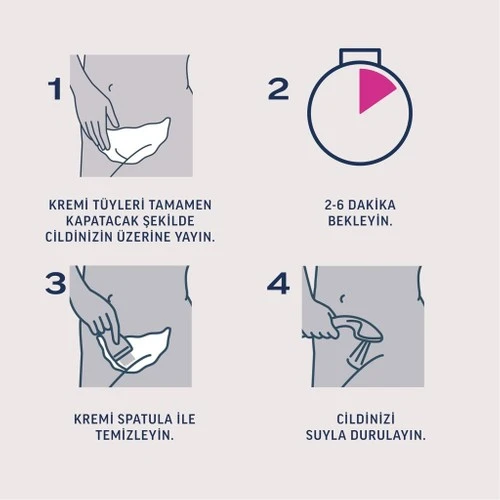 1

KREMİ TÜYLERİ TAMAMEN KAPATACAK ŞEKİLDE CİLDİNİZİN ÜZERİNE YAYIN.

2

2-6 DAKİKA BEKLEYİN.

3

KREMİ SPATULA İLE TEMİZLEYİN.

4

CİLDİNİZİ SUYLA DURULAYIN.