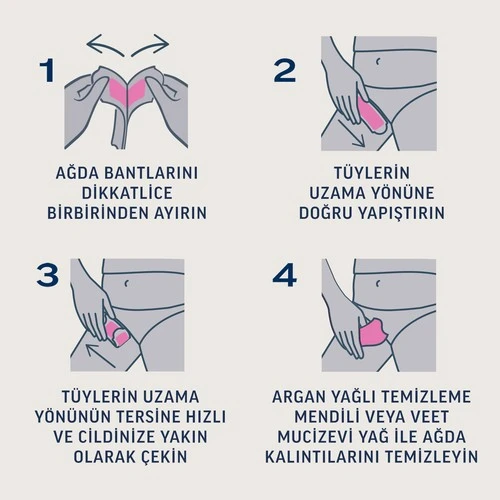 1

AĞDA BANTLARINI DİKKATLİCE BİRBİRİNDEN AYIRIN

2

TÜYLERİN UZAMA YÖNÜNE DOĞRU YAPIŞTIRIN

3

TÜYLERİN UZAMA YÖNÜNÜN TERSİNE HIZLI VE CİLDİNİZE YAKIN OLARAK ÇEKİN

4

ARGAN YAĞLI TEMİZLEME MENDİLİ VEYA VEET MUCİZEVİ YAĞ İLE AĞDA KALINTILARINI TEMİZLEYİN