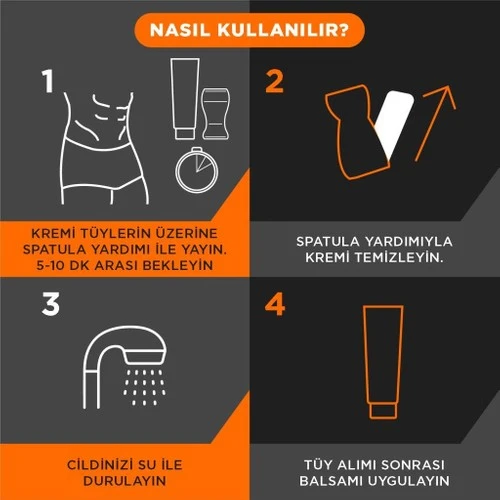 NASIL KULLANILIR?

1

KREMİ TÜYLERİN ÜZERİNE SPATULA YARDIMI İLE YAYIN. 5-10 DK ARASI BEKLEYİN

2

SPATULA YARDIMIYLA KREMİ TEMİZLEYİN.

3

CİLDİNİZİ SU İLE DURULAYIN

4

TÜY ALIMI SONRASI BALSAMI UYGULAYIN