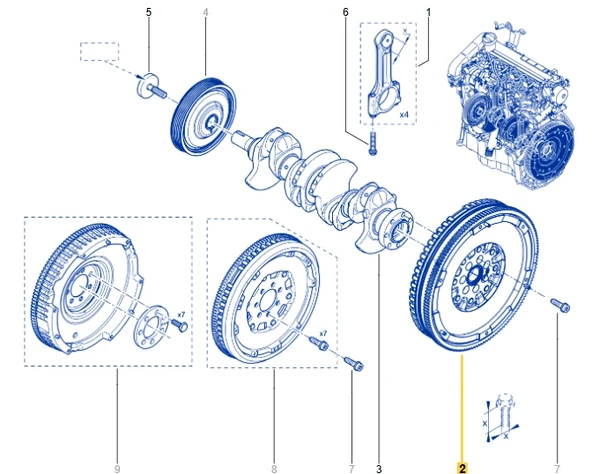 5
4
6
1
x
x4
x7
x7
x
x
9
8
7
3
2
7