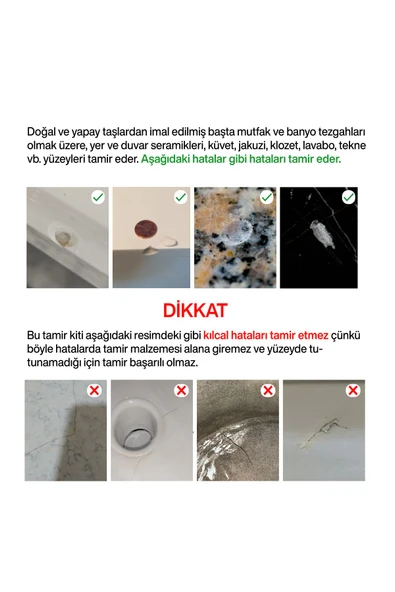 Doğal ve yapay taşlardan imal edilmiş başta mutfak ve banyo tezgahları olmak üzere, yer ve duvar seramikleri, küvet, jakuzi, klozet, lavabo, tekne vb. yüzeyleri tamir eder. Aşağıdaki hatalar gibi hataları tamir eder.

DİKKAT

Bu tamir kiti aşağıdaki resimdeki gibi kılcal hataları tamir etmez çünkü böyle hatalarda tamir malzemesi alana giremez ve yüzeyde tutunamadığı için tamir başarılı olmaz.