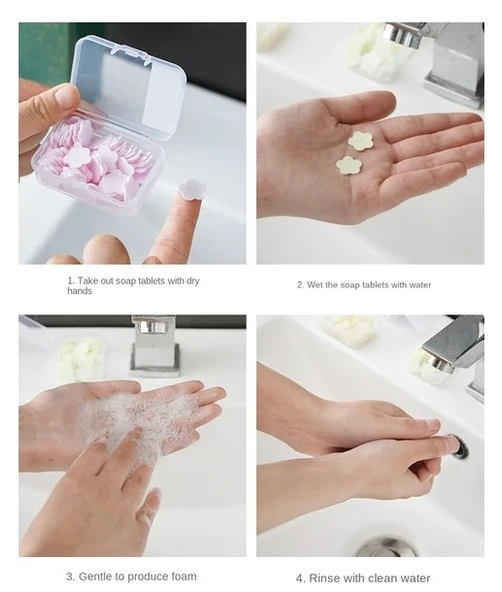 1. Take out soap tablets with dry hands

2. Wet the soap tablets with water

3. Gentle to produce foam

4. Rinse with clean water