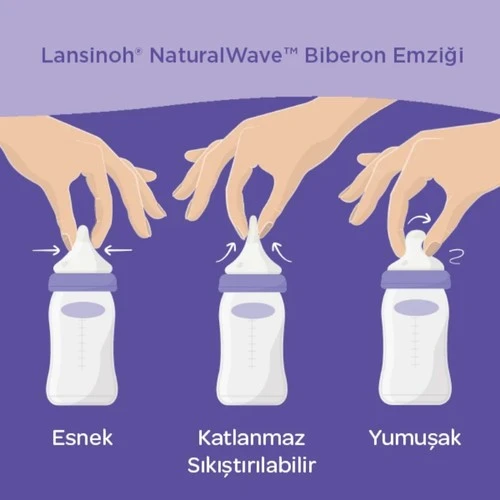 Lansinoh® NaturalWave™ Biberon Emziği

Esnek

Katlanmaz Sıkıştırılabilir

Yumuşak