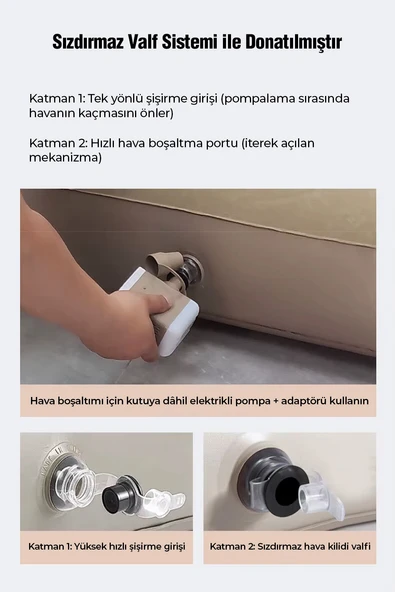 Sızdırmaz Valf Sistemi ile Donatılmıştır

Katman 1: Tek yönlü şişirme girişi (pompalama sırasında havanın kaçmasını önler)

Katman 2: Hızlı hava boşaltma portu (iterek açılan mekanizma)

Hava boşaltımı için kutuya dâhil elektrikli pompa + adaptörü kullanın

Katman 1: Yüksek hızlı şişirme girişi

Katman 2: Sızdırmaz hava kilidi valfi