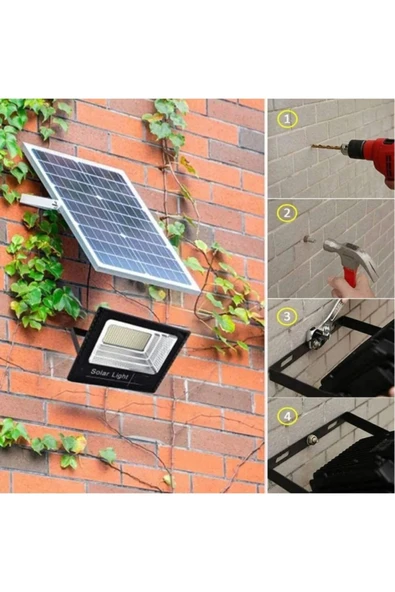 Solar Light

1

2

3

4