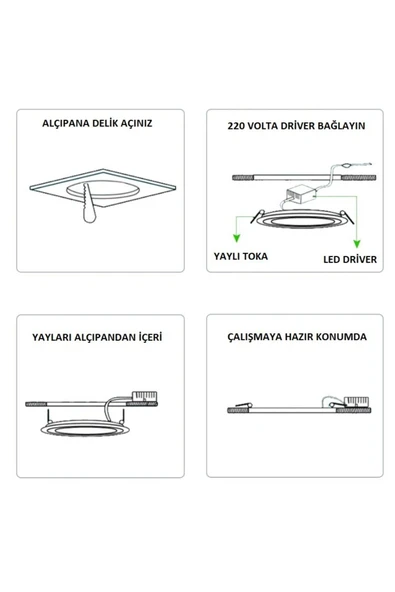 ALÇIPANA DELİK AÇINIZ

220 VOLTA DRİVER BAĞLAYIN

YAYLI TOKA

LED DRİVER

YAYLARI ALÇIPANDAN İÇERİ

ÇALIŞMAYA HAZIR KONUMDA