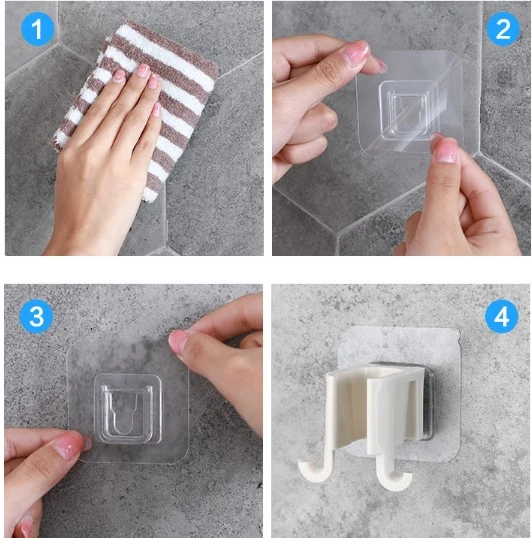 1

2

3

4