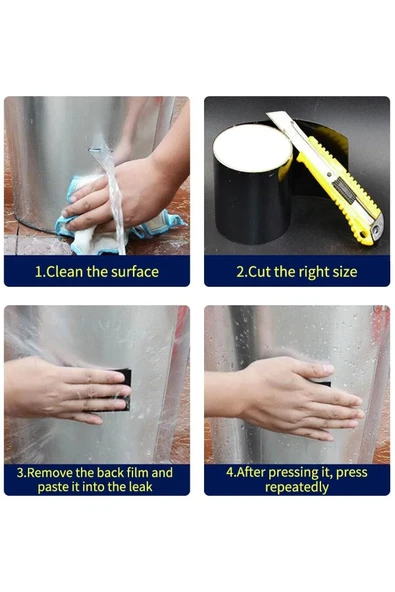 1.Clean the surface

2.Cut the right size

3.Remove the back film and paste it into the leak

4.After pressing it, press repeatedly