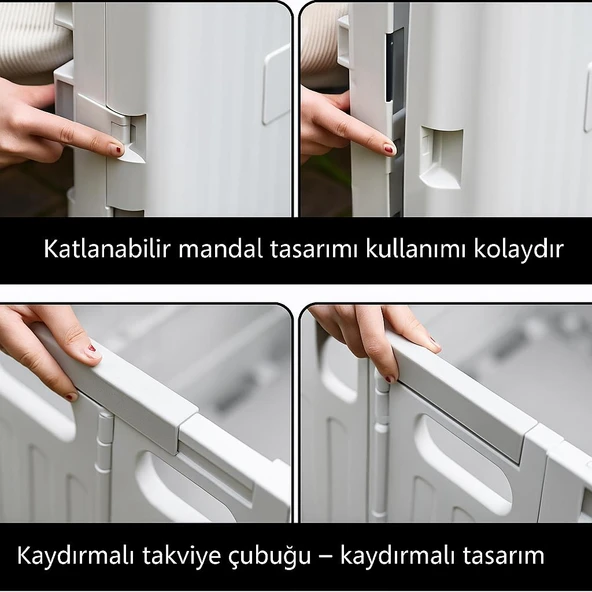 Katlanabilir mandal tasarımı kullanımı kolaydır

Kaydırmalı takviye çubuğu – kaydırmalı tasarım