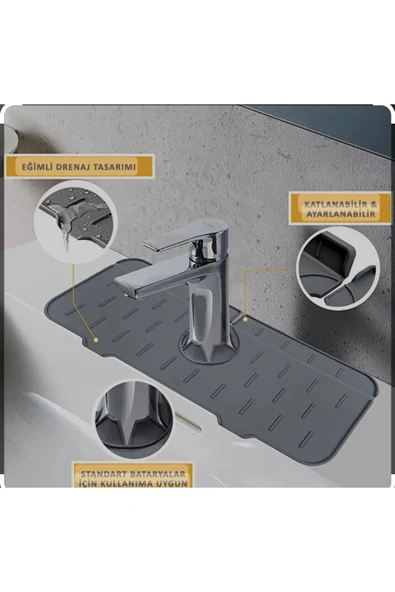 EĞİMLİ DRENAJ TASARIMI

KATLANABİLİR & AYARLANABİLİR

STANDART BATARYALAR İÇİN KULLANIMA UYGUN